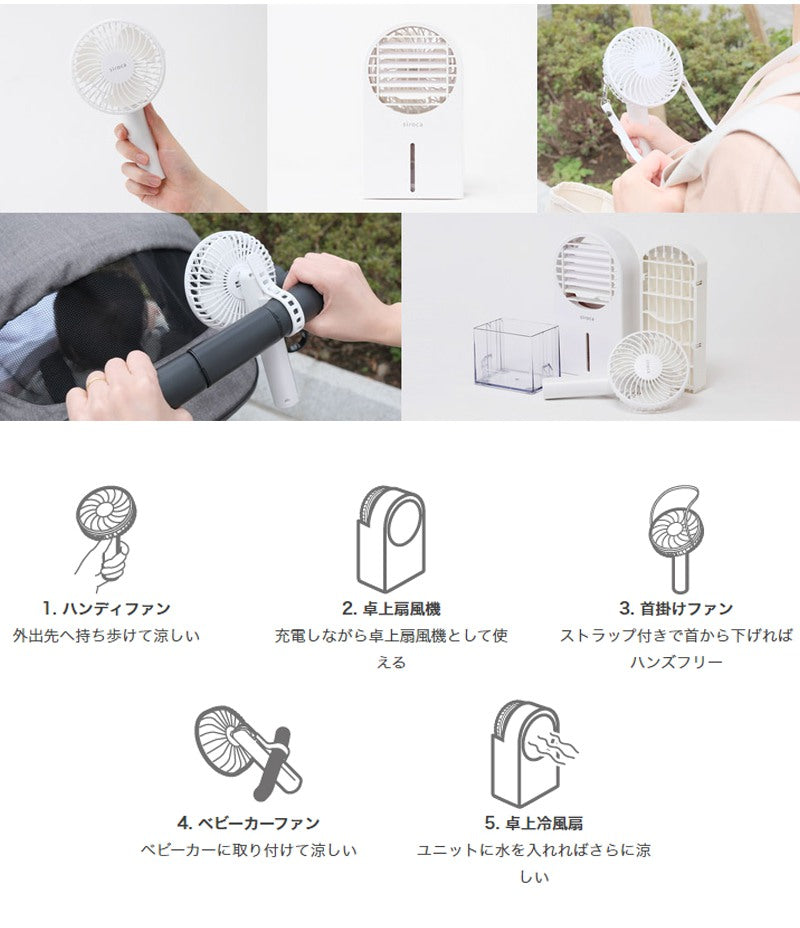 siroca

siroca

siroca

1. ハンディファン
外出先へ持ち歩けて涼しい

2. 卓上扇風機
充電しながら卓上扇風機として使える

3. 首掛けファン
ストラップ付きで首から下げればハンズフリー

4. ベビーカーファン
ベビーカーに取り付けて涼しい

5. 卓上冷風扇
ユニットに水を入れればさらに涼しい