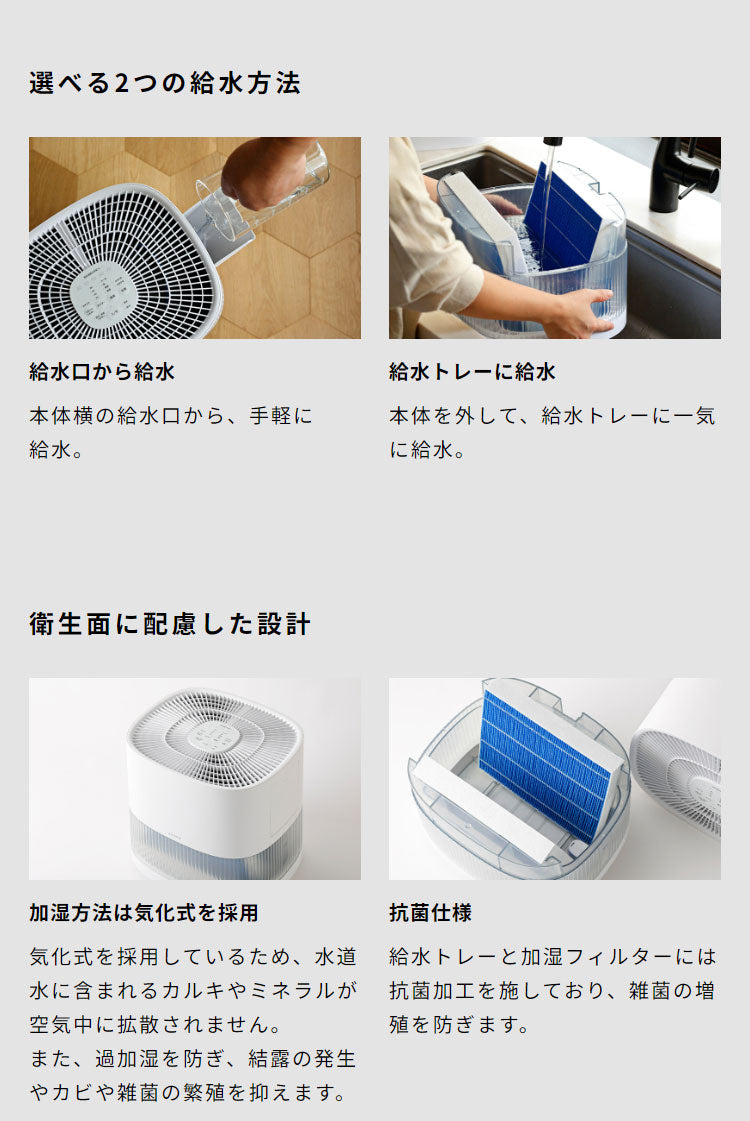 選べる2つの給水方法

給水口から給水

本体横の給水口から、手軽に給水。

給水トレーに給水

本体を外して、給水トレーに一気に給水。

衛生面に配慮した設計

加湿方法は気化式を採用

気化式を採用しているため、水道水に含まれるカルキやミネラルが空気中に拡散されません。
また、過加湿を防ぎ、結露の発生やカビや雑菌の繁殖を抑えます。

抗菌仕様

給水トレーと加湿フィルターには抗菌加工を施しており、雑菌の増殖を防ぎます。