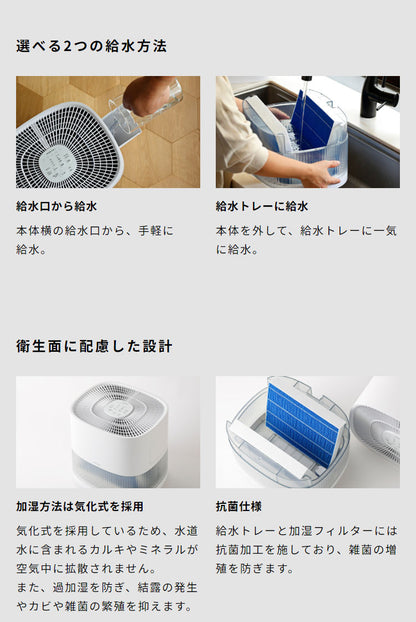 選べる2つの給水方法

給水口から給水

本体横の給水口から、手軽に給水。

給水トレーに給水

本体を外して、給水トレーに一気に給水。

衛生面に配慮した設計

加湿方法は気化式を採用

気化式を採用しているため、水道水に含まれるカルキやミネラルが空気中に拡散されません。
また、過加湿を防ぎ、結露の発生やカビや雑菌の繁殖を抑えます。

抗菌仕様

給水トレーと加湿フィルターには抗菌加工を施しており、雑菌の増殖を防ぎます。