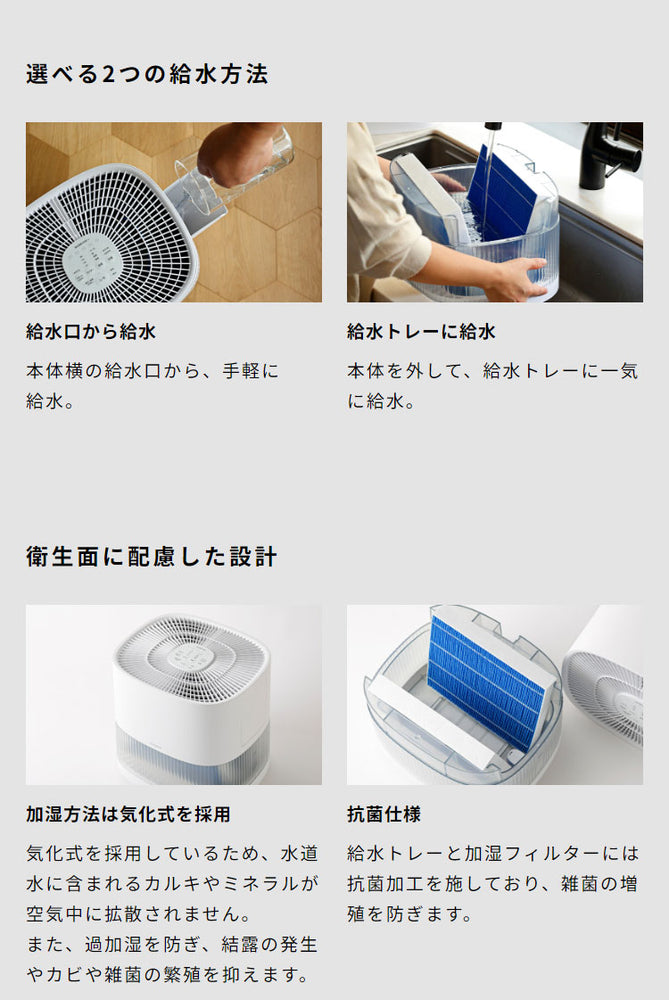 選べる2つの給水方法

給水口から給水

本体横の給水口から、手軽に給水。

給水トレーに給水

本体を外して、給水トレーに一気に給水。

衛生面に配慮した設計

加湿方法は気化式を採用

気化式を採用しているため、水道水に含まれるカルキやミネラルが空気中に拡散されません。
また、過加湿を防ぎ、結露の発生やカビや雑菌の繁殖を抑えます。

抗菌仕様

給水トレーと加湿フィルターには抗菌加工を施しており、雑菌の増殖を防ぎます。