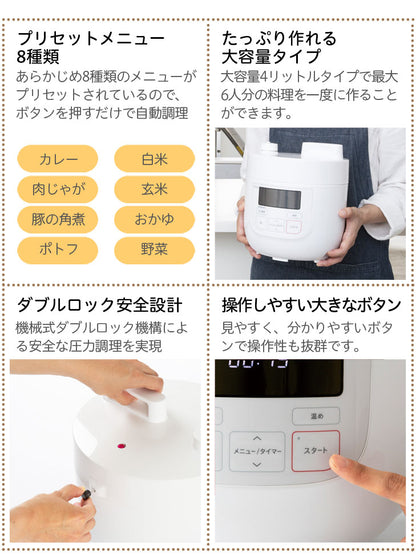 プリセットメニュー 8種類

あらかじめ8種類のメニューがプリセットされているので、ボタンを押すだけで自動調理

カレー
白米
肉じゃが
玄米
豚の角煮
おかゆ
ポトフ
野菜

たっぷり作れる 大容量タイプ

大容量4リットルタイプで最大6人分の料理を一度に作ることができます。

ダブルロック安全設計

機械式ダブルロック機構による安全な圧力調理を実現

操作しやすい大きなボタン

見やすく、分かりやすいボタンで操作性も抜群です。

温め
メニュー/タイマー
スタート