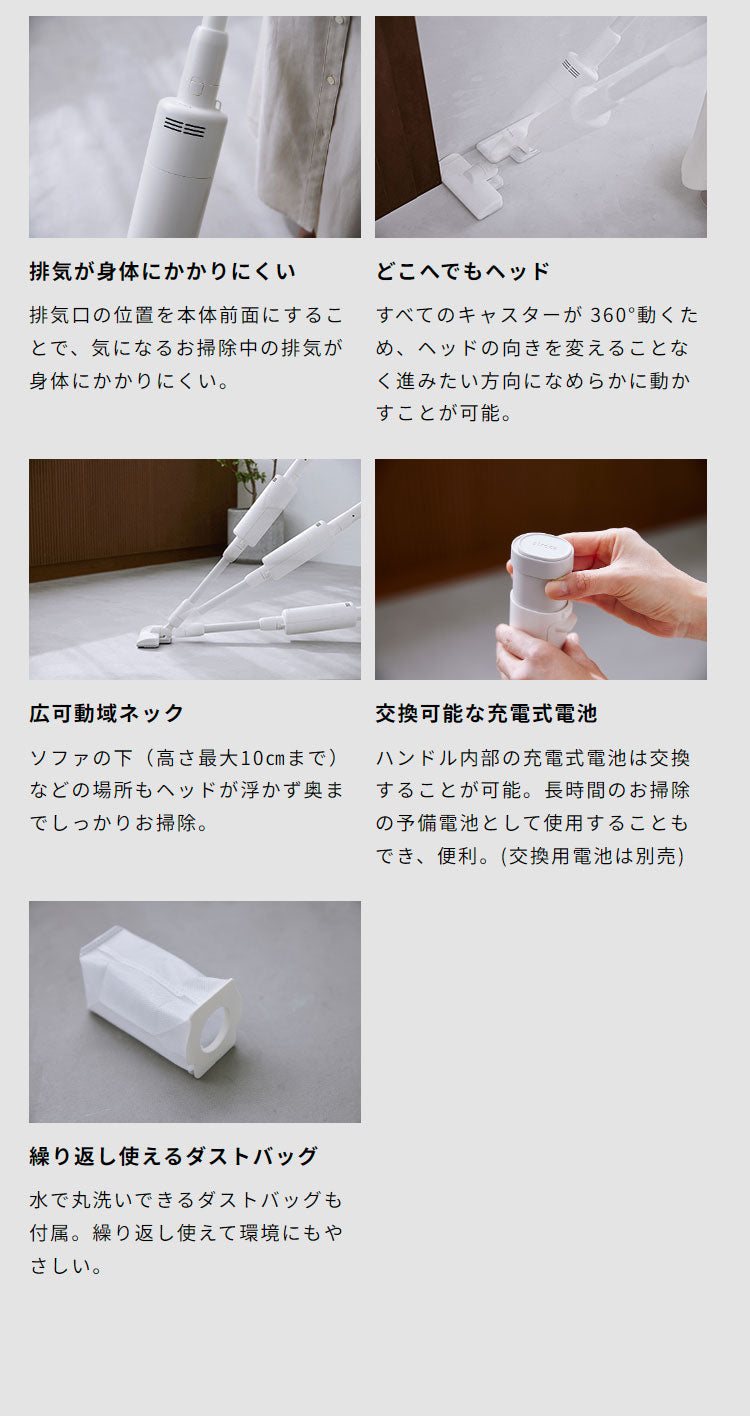 排気が身体にかかりにくい

排気口の位置を本体前面にすることで、気になるお掃除中の排気が身体にかかりにくい。

どこへでもヘッド

すべてのキャスターが 360°動くため、ヘッドの向きを変えることなく進みたい方向になめらかに動かすことが可能。

広可動域ネック

ソファの下（高さ最大10㎝まで）などの場所もヘッドが浮かず奥までしっかりお掃除。

交換可能な充電式電池

ハンドル内部の充電式電池は交換することが可能。長時間のお掃除の予備電池として使用することもでき、便利。(交換用電池は別売)

繰り返し使えるダストバッグ

水で丸洗いできるダストバッグも付属。繰り返し使えて環境にもやさしい。