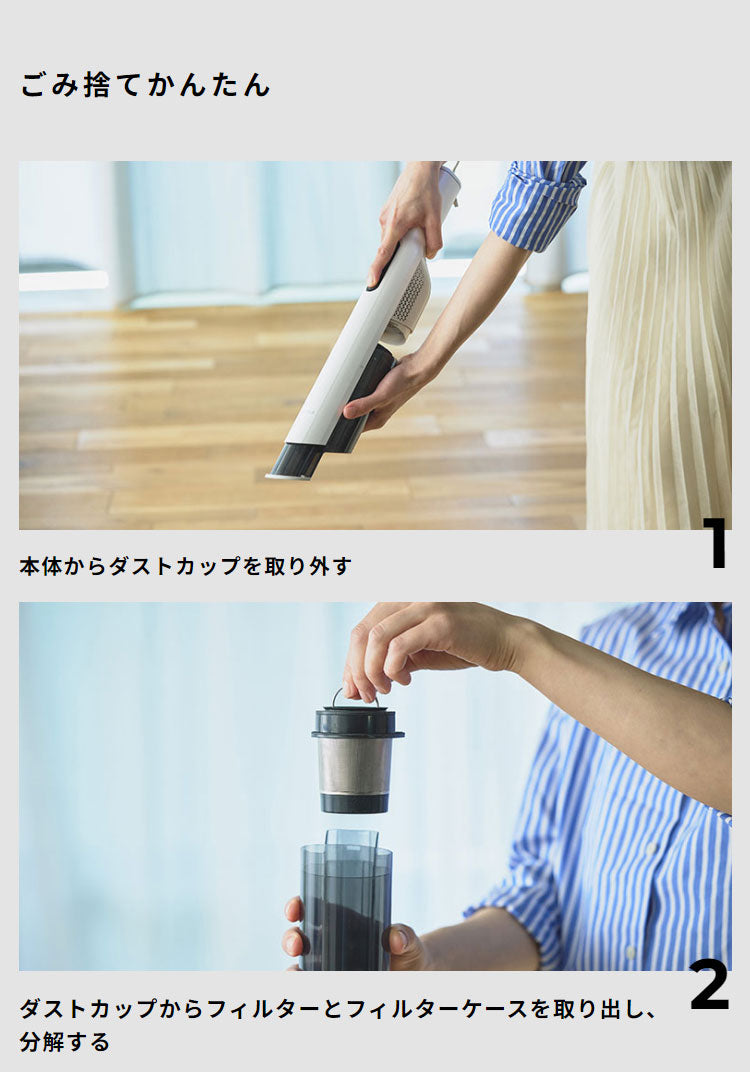 ごみ捨てかんたん

1

本体からダストカップを取り外す

2

ダストカップからフィルターとフィルターケースを取り出し、分解する