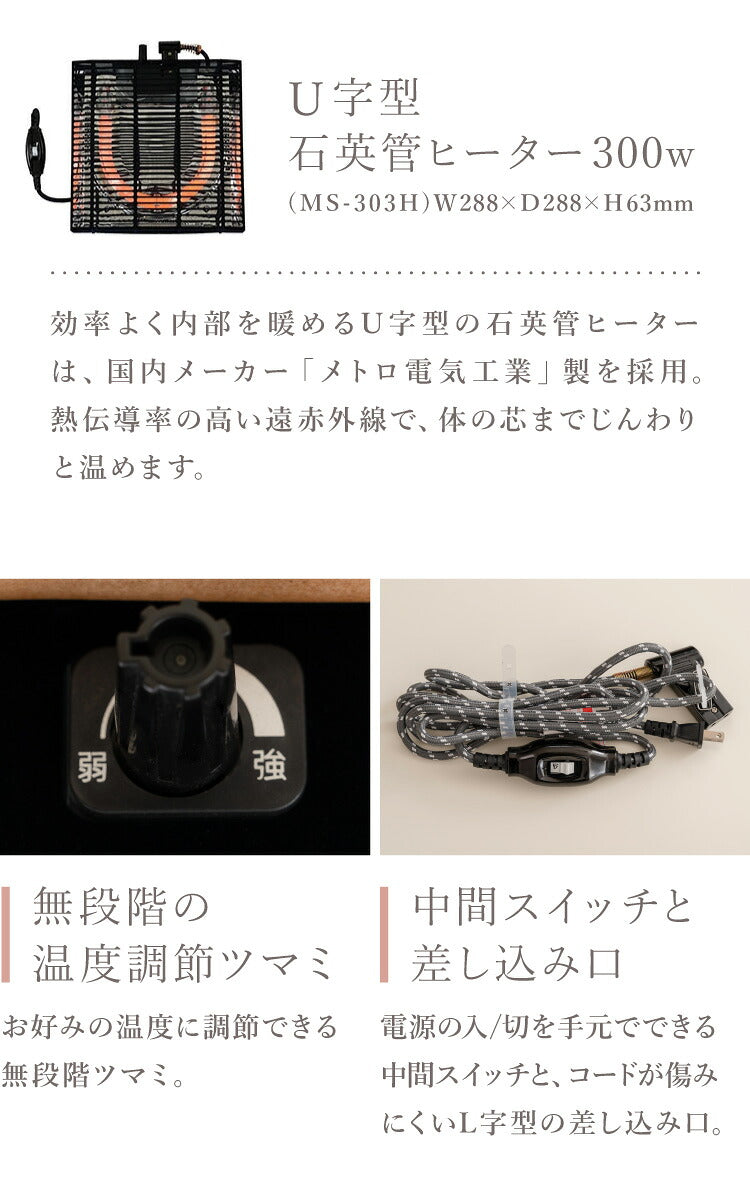 U字型
石英管ヒーター300w
(MS-303H)W288×D288×H63mm

効率よく内部を暖めるU字型の石英管ヒーターは、国内メーカー「メトロ電気工業」製を採用。熱伝導率の高い遠赤外線で、体の芯までじんわりと温めます。

弱
強

無段階の
温度調節ツマミ

お好みの温度に調節できる無段階ツマミ。

中間スイッチと
差し込み口

電源の入/切を手元でできる中間スイッチと、コードが傷みにくいL字型の差し込み口。