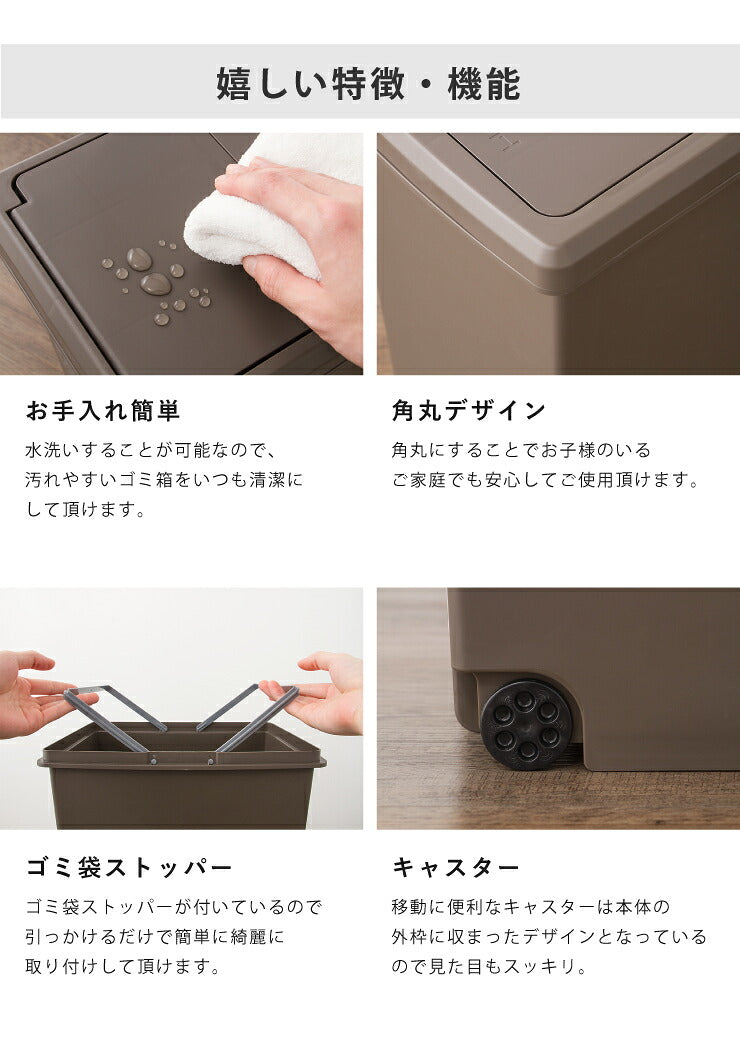 嬉しい特徴・機能

お手入れ簡単

水洗いすることが可能なので、汚れやすいゴミ箱をいつも清潔にして頂けます。

角丸デザイン

角丸にすることでお子様のいるご家庭でも安心してご使用頂けます。

ゴミ袋ストッパー

ゴミ袋ストッパーが付いているので引っかけるだけで簡単に綺麗に取り付けして頂けます。

キャスター

移動に便利なキャスターは本体の外枠に収まったデザインとなっているので見た目もスッキリ。