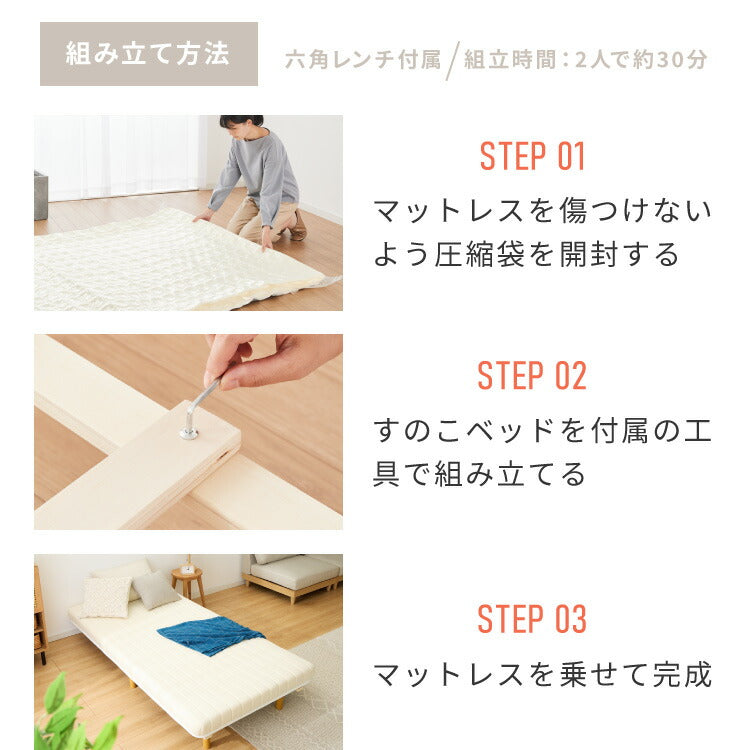 組み立て方法

六角レンチ付属／組立時間：2人で約30分

STEP 01

マットレスを傷つけないよう圧縮袋を開封する

STEP 02

すのこベッドを付属の工具で組み立てる

STEP 03

マットレスを乗せて完成