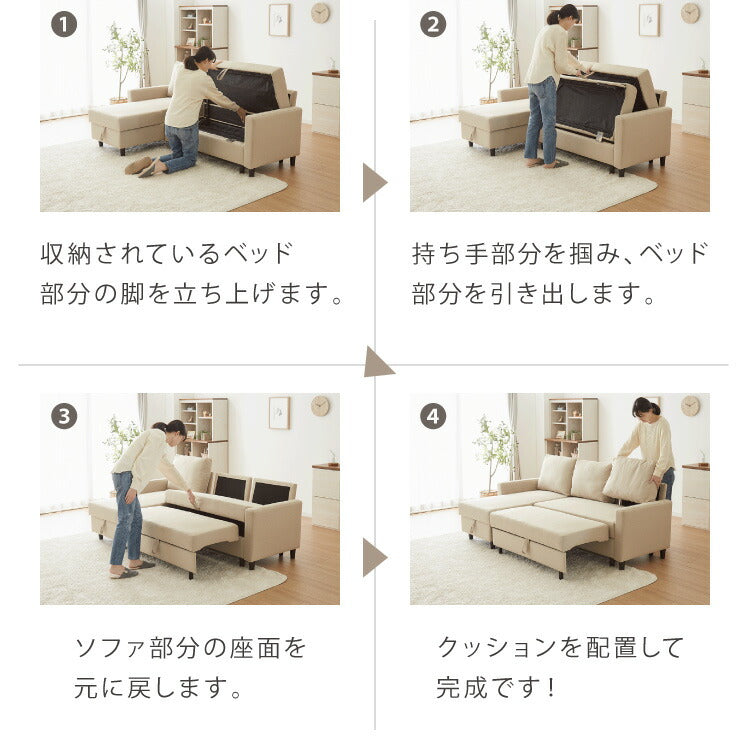 1

収納されているベッド部分の脚を立ち上げます。

2

持ち手部分を掴み、ベッド部分を引き出します。

3

ソファ部分の座面を元に戻します。

4

クッションを配置して完成です！