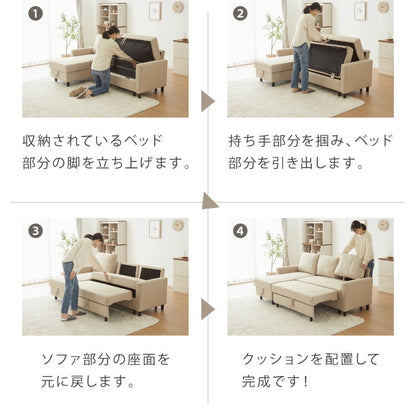 1

収納されているベッド部分の脚を立ち上げます。

2

持ち手部分を掴み、ベッド部分を引き出します。

3

ソファ部分の座面を元に戻します。

4

クッションを配置して完成です！