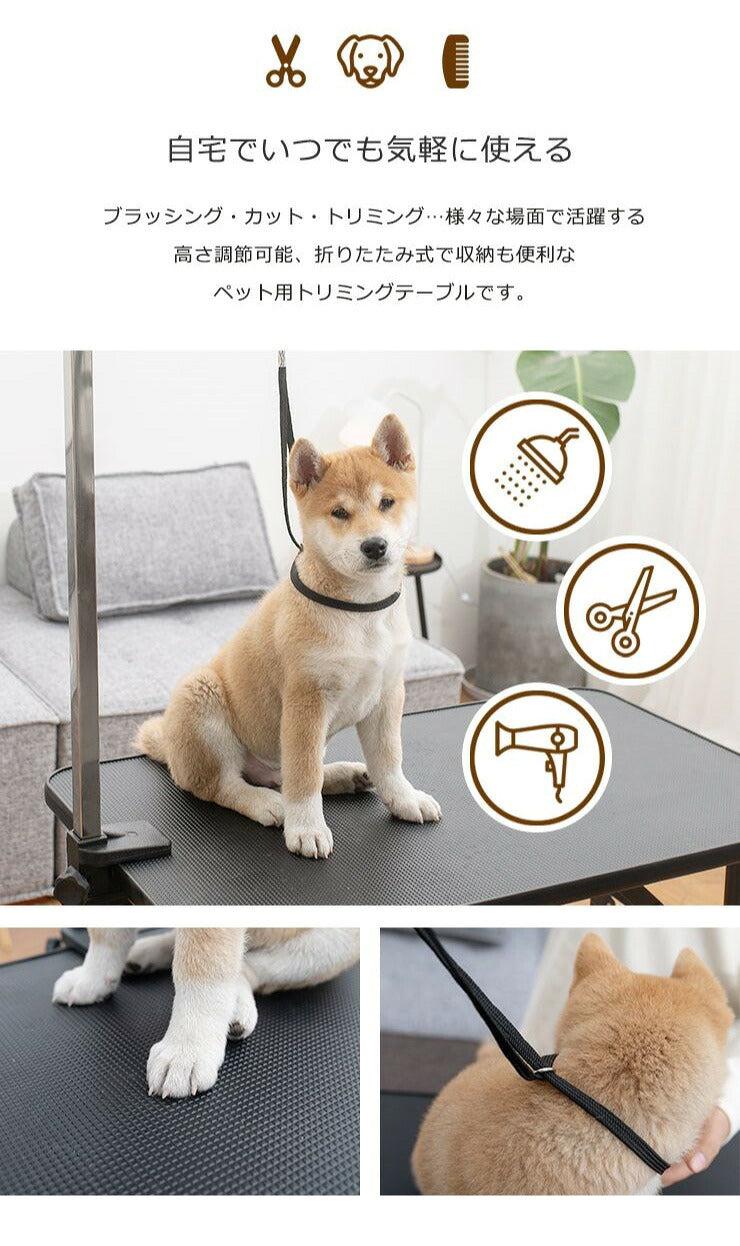 自宅でいつでも気軽に使える

ブラッシング・カット・トリミング…様々な場面で活躍する
高さ調節可能、折りたたみ式で収納も便利な
ペット用トリミングテーブルです。