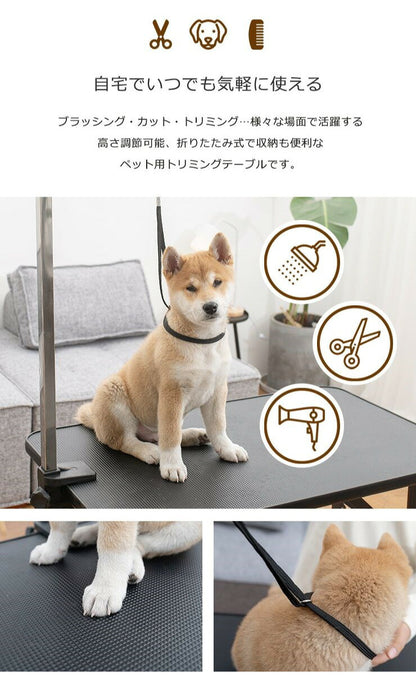 自宅でいつでも気軽に使える

ブラッシング・カット・トリミング…様々な場面で活躍する
高さ調節可能、折りたたみ式で収納も便利な
ペット用トリミングテーブルです。