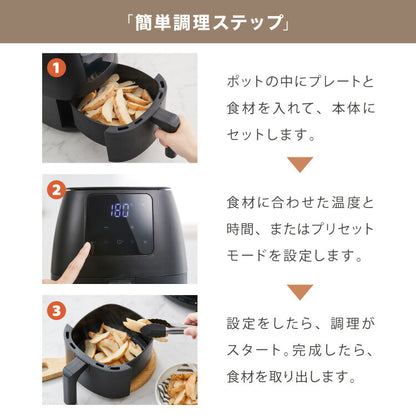 「簡単調理ステップ」

1

ポットの中にプレートと食材を入れて、本体にセットします。

2

180

食材に合わせた温度と時間、またはプリセットモードを設定します。

3

設定をしたら、調理がスタート。完成したら、食材を取り出します。