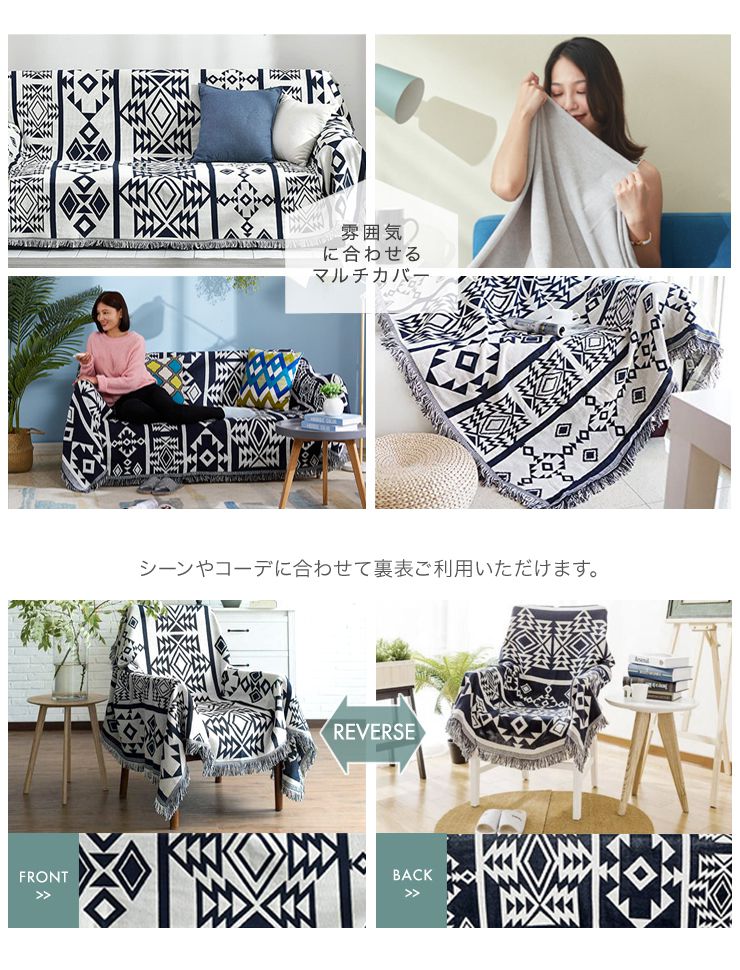 雰囲気
に合わせる
マルチカバー

シーンやコーデに合わせて裏表ご利用いただけます。

REVERSE

FRONT
>>

BACK
>>