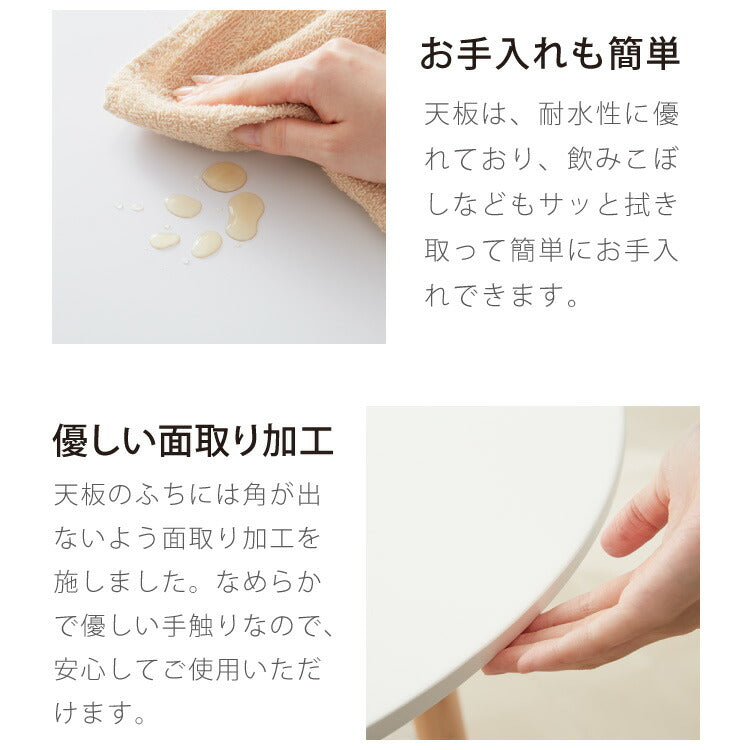 お手入れも簡単

天板は、耐水性に優れており、飲みこぼしなどもサッと拭き取って簡単にお手入れできます。

優しい面取り加工

天板のふちには角が出ないよう面取り加工を施しました。なめらかで優しい手触りなので、安心してご使用いただけます。