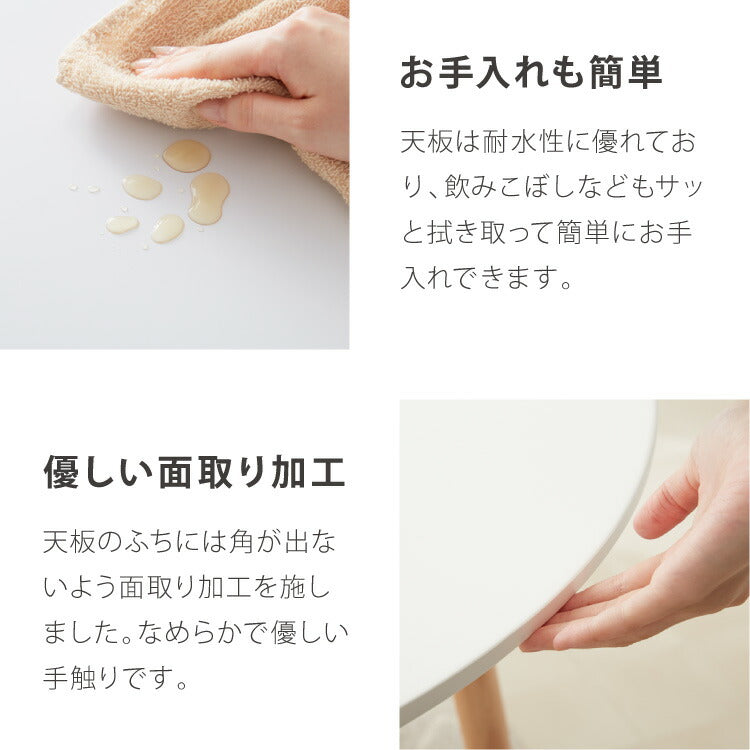 お手入れも簡単

天板は耐水性に優れており、飲みこぼしなどもサッと拭き取って簡単にお手入れできます。

優しい面取り加工

天板のふちには角が出ないよう面取り加工を施しました。なめらかで優しい手触りです。