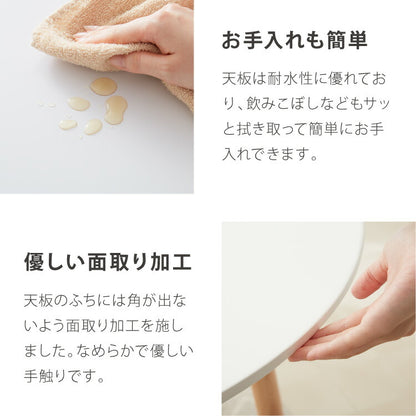 お手入れも簡単

天板は耐水性に優れており、飲みこぼしなどもサッと拭き取って簡単にお手入れできます。

優しい面取り加工

天板のふちには角が出ないよう面取り加工を施しました。なめらかで優しい手触りです。