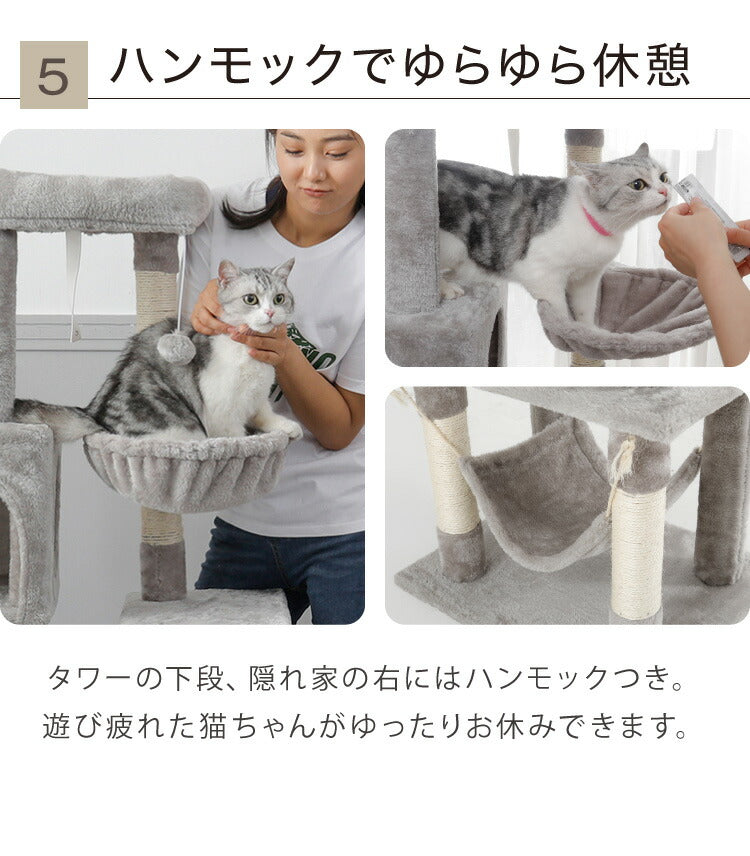 5 ハンモックでゆらゆら休憩

タワーの下段、隠れ家の右にはハンモックつき。
遊び疲れた猫ちゃんがゆったりお休みできます。