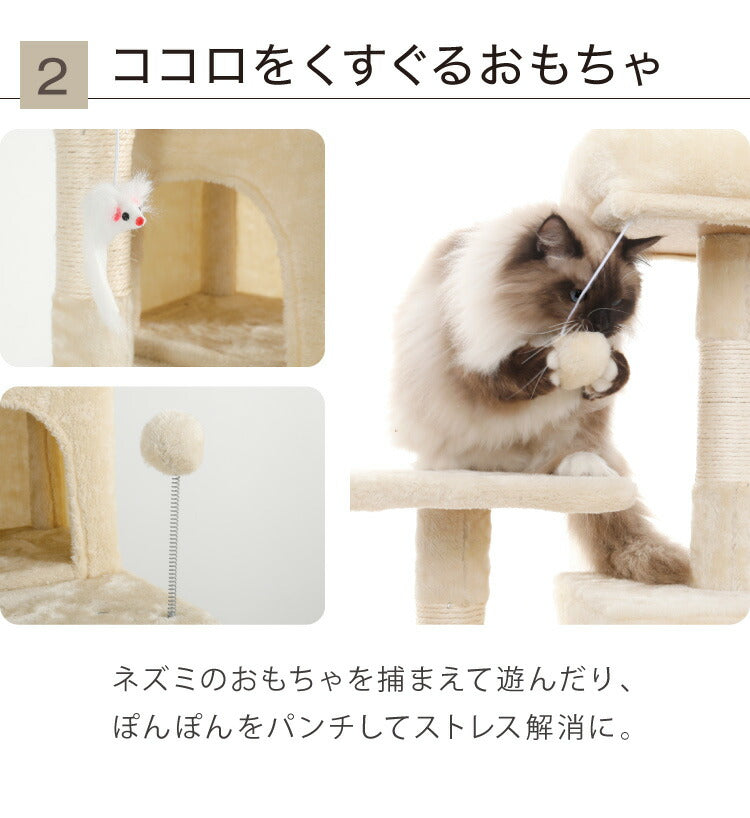 2 ココロをくすぐるおもちゃ

ネズミのおもちゃを捕まえて遊んだり、
ぽんぽんをパンチしてストレス解消に。