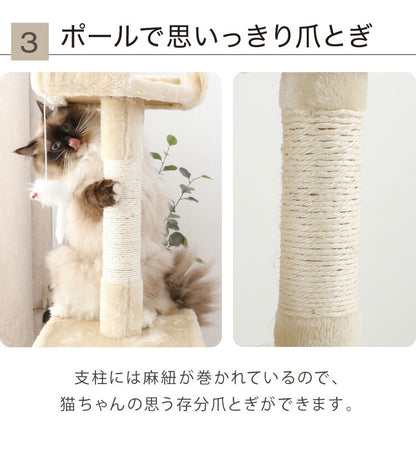 3 ポールで思いっきり爪とぎ

支柱には麻紐が巻かれているので、
猫ちゃんの思う存分爪とぎができます。