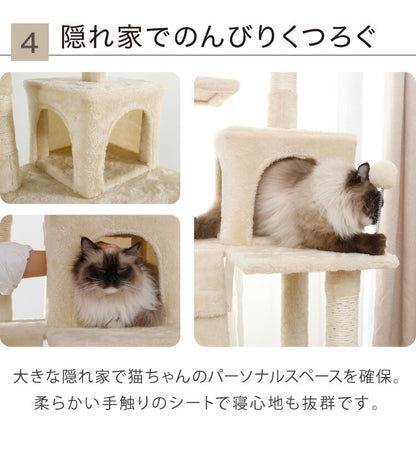 4 隠れ家でのんびりくつろぐ

大きな隠れ家で猫ちゃんのパーソナルスペースを確保。
柔らかい手触りのシートで寝心地も抜群です。