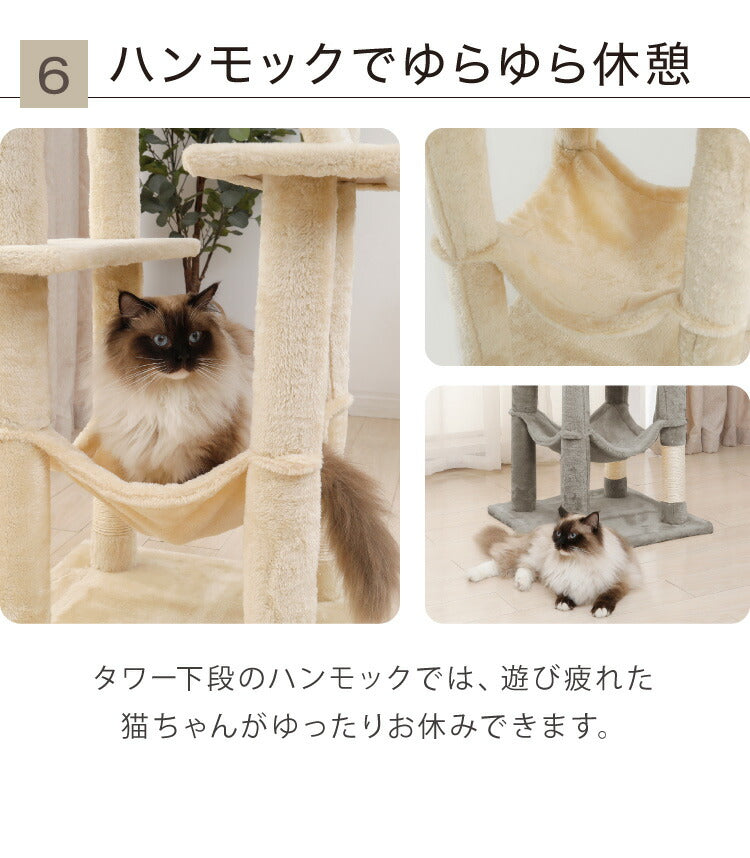 6 ハンモックでゆらゆら休憩

タワー下段のハンモックでは、遊び疲れた猫ちゃんがゆったりお休みできます。