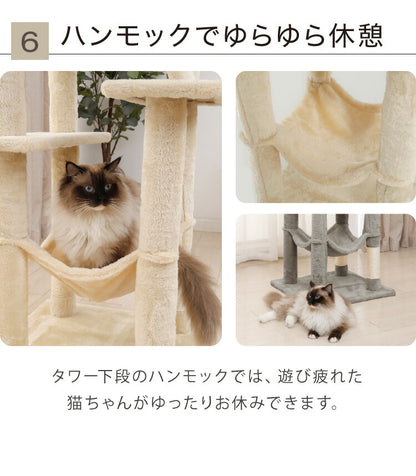 6 ハンモックでゆらゆら休憩

タワー下段のハンモックでは、遊び疲れた猫ちゃんがゆったりお休みできます。