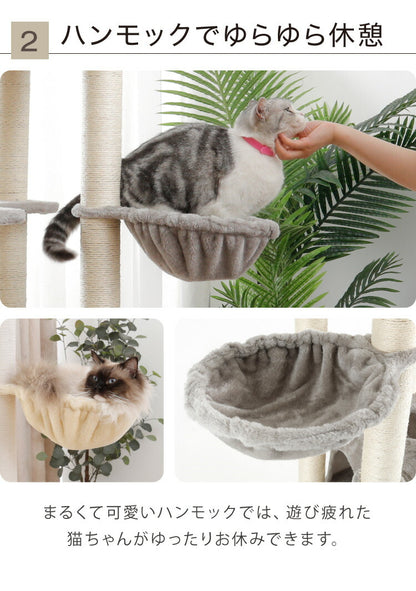 2 ハンモックでゆらゆら休憩

まるくて可愛いハンモックでは、遊び疲れた猫ちゃんがゆったりお休みできます。