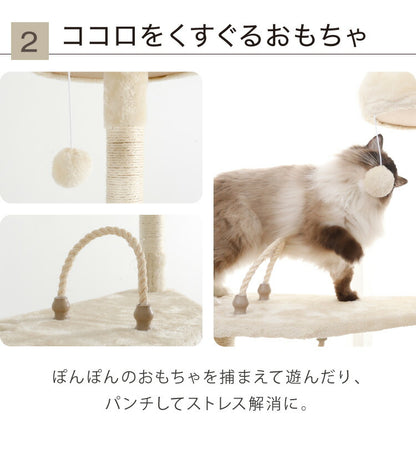 2 ココロをくすぐるおもちゃ

ぽんぽんのおもちゃを捕まえて遊んだり、
パンチしてストレス解消に。