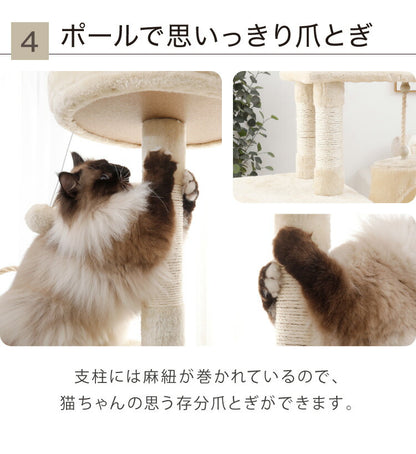 4 ポールで思いっきり爪とぎ

支柱には麻紐が巻かれているので、
猫ちゃんの思う存分爪とぎができます。