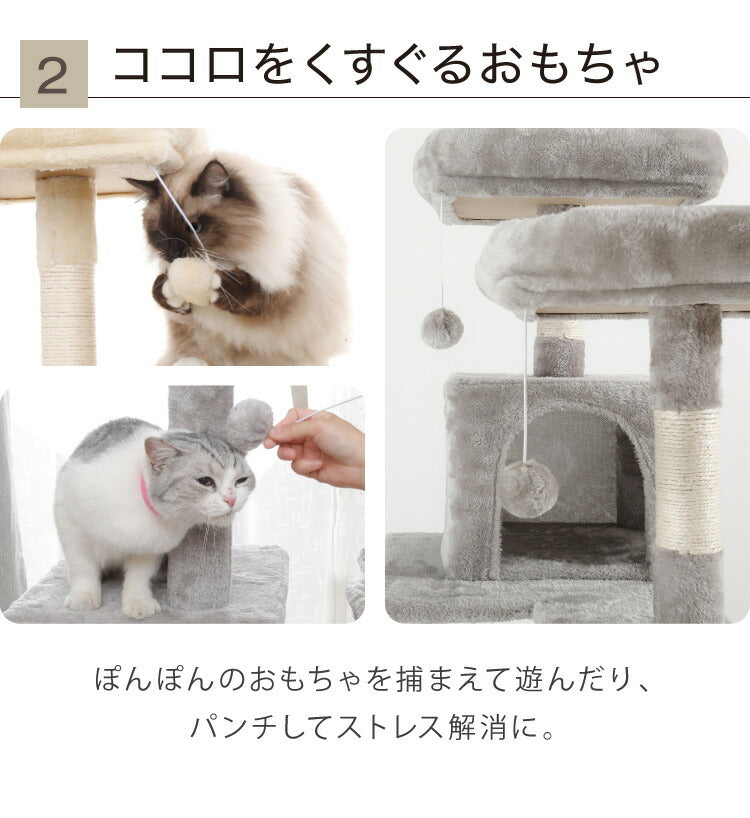 2 ココロをくすぐるおもちゃ

ぽんぽんのおもちゃを捕まえて遊んだり、
パンチしてストレス解消に。