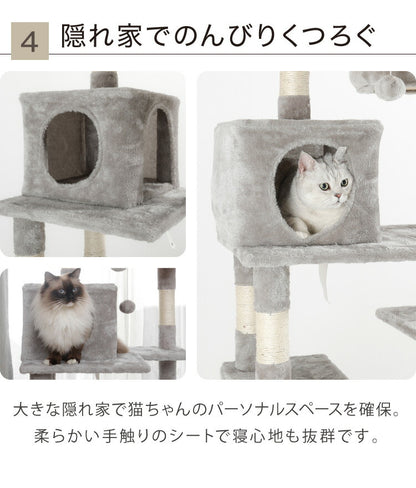 4 隠れ家でのんびりくつろぐ

大きな隠れ家で猫ちゃんのパーソナルスペースを確保。
柔らかい手触りのシートで寝心地も抜群です。