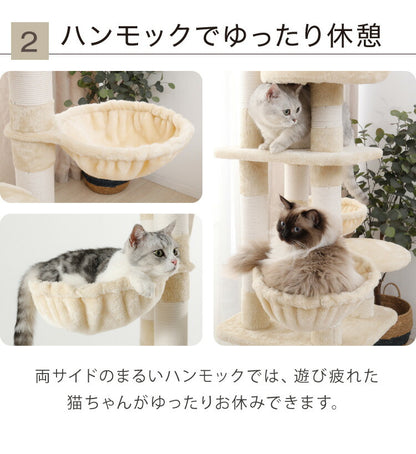 2 ハンモックでゆったり休憩

両サイドのまるいハンモックでは、遊び疲れた猫ちゃんがゆったりお休みできます。