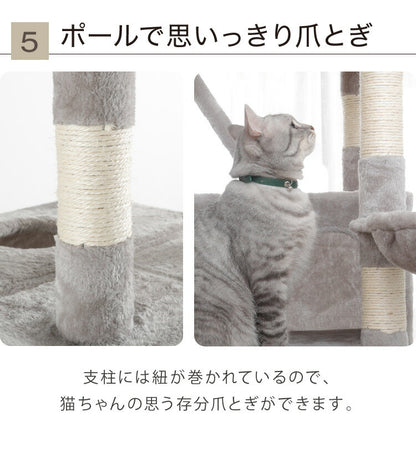 5 ポールで思いっきり爪とぎ

支柱には紐が巻かれているので、
猫ちゃんの思う存分爪とぎができます。