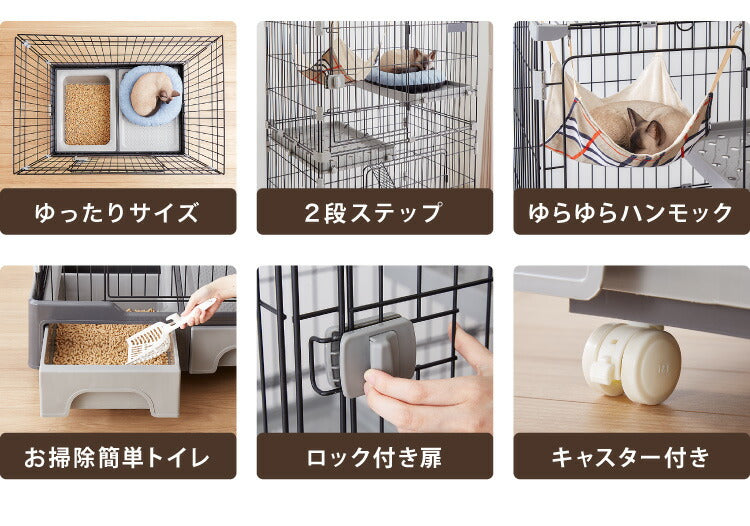 ゆったりサイズ

2段ステップ

ゆらゆらハンモック

お掃除簡単トイレ

ロック付き扉

キャスター付き