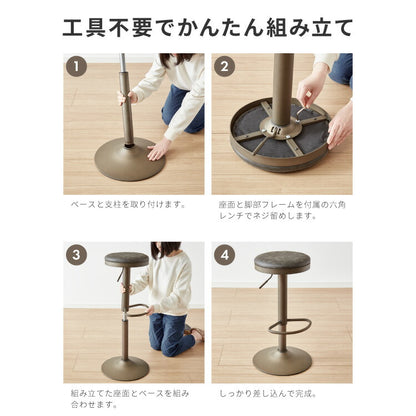 工具不要でかんたん組み立て

1

ベースと支柱を取り付けます。

2

座面と脚部フレームを付属の六角レンチでネジ留めします。

3

組み立てた座面とベースを組み合わせます。

4

しっかり差し込んで完成。