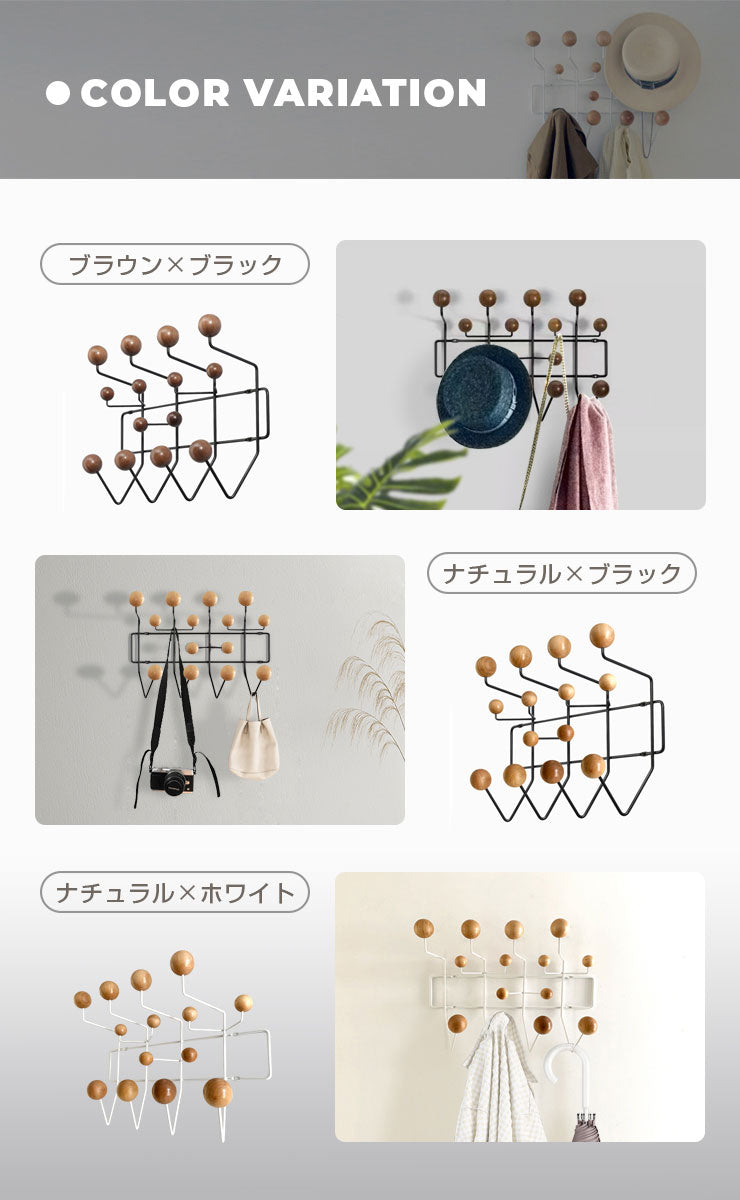 ● COLOR VARIATION

ブラウン×ブラック

ナチュラル×ブラック

ナチュラル×ホワイト