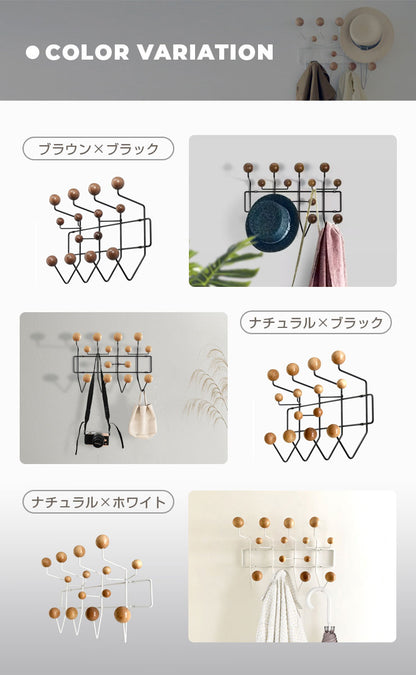 ● COLOR VARIATION

ブラウン×ブラック

ナチュラル×ブラック

ナチュラル×ホワイト