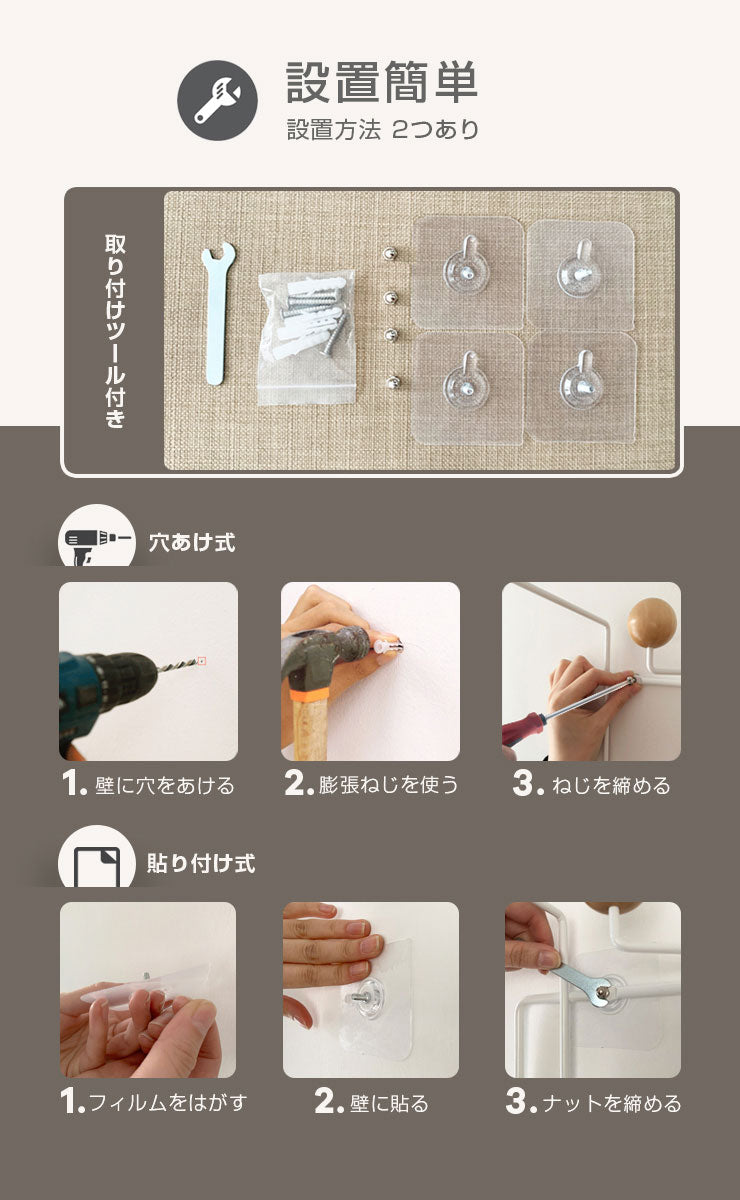 設置簡単
設置方法 2つあり

取り付けツール付き

穴あけ式

1. 壁に穴をあける
2. 膨張ねじを使う
3. ねじを締める

貼り付け式

1. フィルムをはがす
2. 壁に貼る
3. ナットを締める