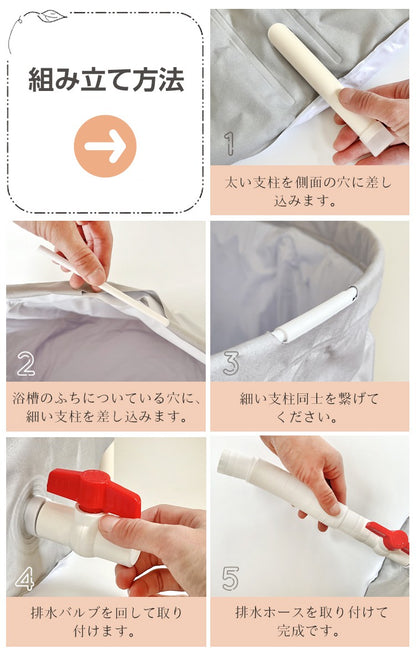 組み立て方法

1

太い支柱を側面の穴に差し込みます。

2

浴槽のふちについている穴に、細い支柱を差し込みます。

3

細い支柱同士を繋げてください。

4

排水バルブを回して取り付けます。

5

排水ホースを取り付けて完成です。