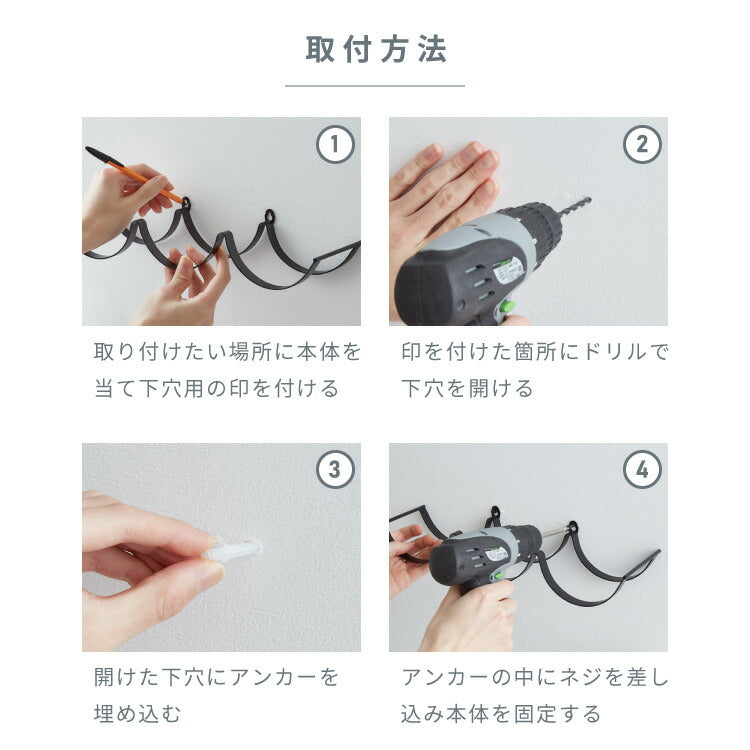 取付方法

1

取り付けたい場所に本体を当て下穴用の印を付ける

2

印を付けた箇所にドリルで下穴を開ける

3

開けた下穴にアンカーを埋め込む

4

アンカーの中にネジを差し込み本体を固定する