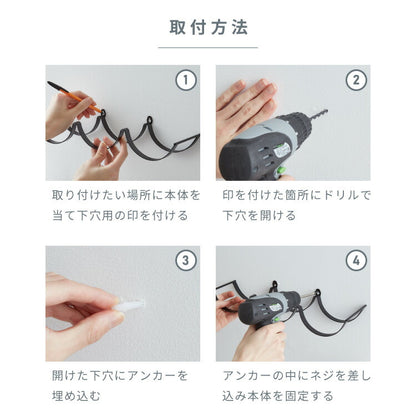 取付方法

1

取り付けたい場所に本体を当て下穴用の印を付ける

2

印を付けた箇所にドリルで下穴を開ける

3

開けた下穴にアンカーを埋め込む

4

アンカーの中にネジを差し込み本体を固定する