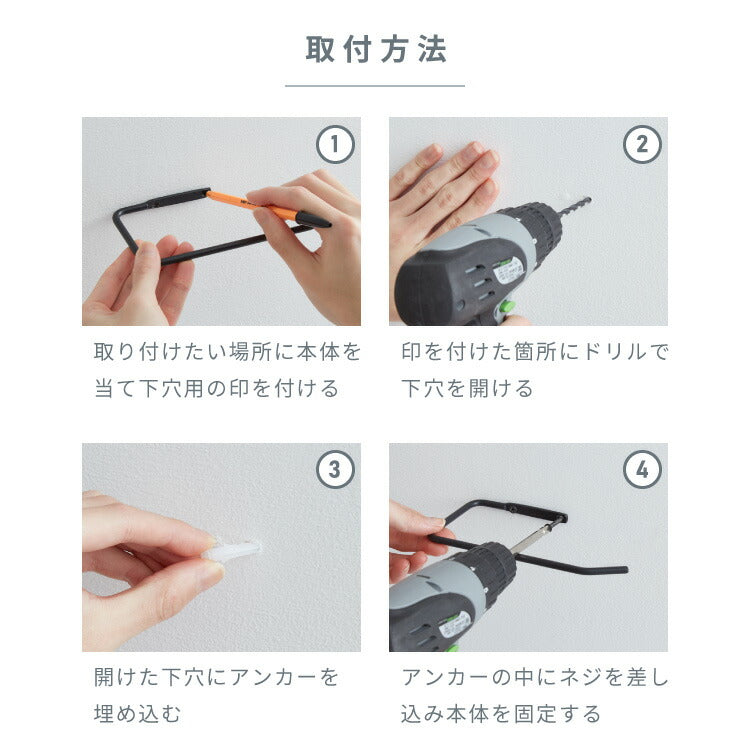 取付方法

1

取り付けたい場所に本体を当て下穴用の印を付ける

2

印を付けた箇所にドリルで下穴を開ける

3

開けた下穴にアンカーを埋め込む

4

アンカーの中にネジを差し込み本体を固定する