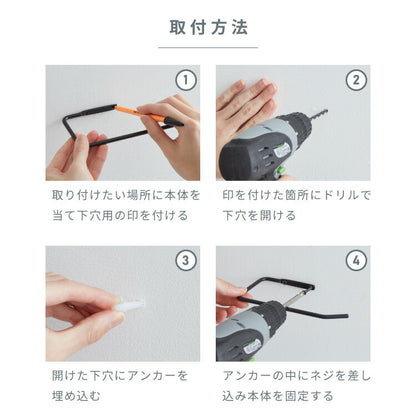 取付方法

1

取り付けたい場所に本体を当て下穴用の印を付ける

2

印を付けた箇所にドリルで下穴を開ける

3

開けた下穴にアンカーを埋め込む

4

アンカーの中にネジを差し込み本体を固定する