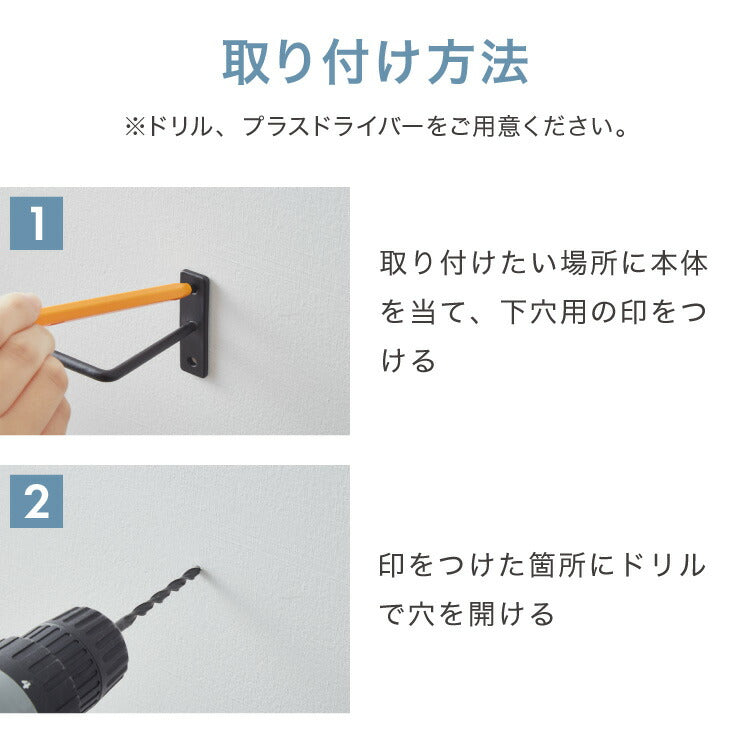 取り付け方法

※ドリル、プラスドライバーをご用意ください。

1

取り付けたい場所に本体を当て、下穴用の印をつける

2

印をつけた箇所にドリルで穴を開ける