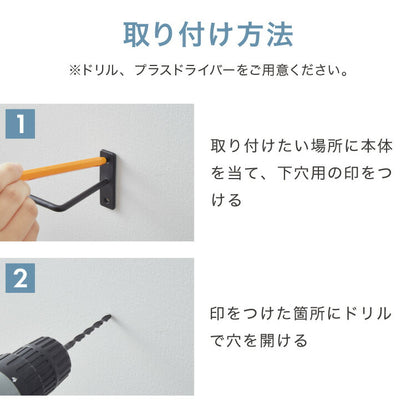 取り付け方法

※ドリル、プラスドライバーをご用意ください。

1

取り付けたい場所に本体を当て、下穴用の印をつける

2

印をつけた箇所にドリルで穴を開ける