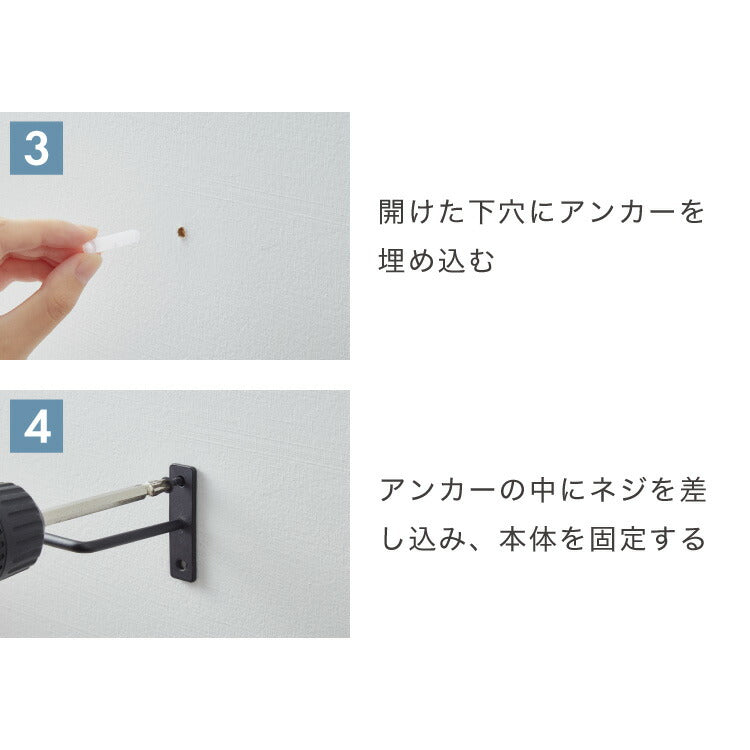 3

開けた下穴にアンカーを埋め込む

4

アンカーの中にネジを差し込み、本体を固定する