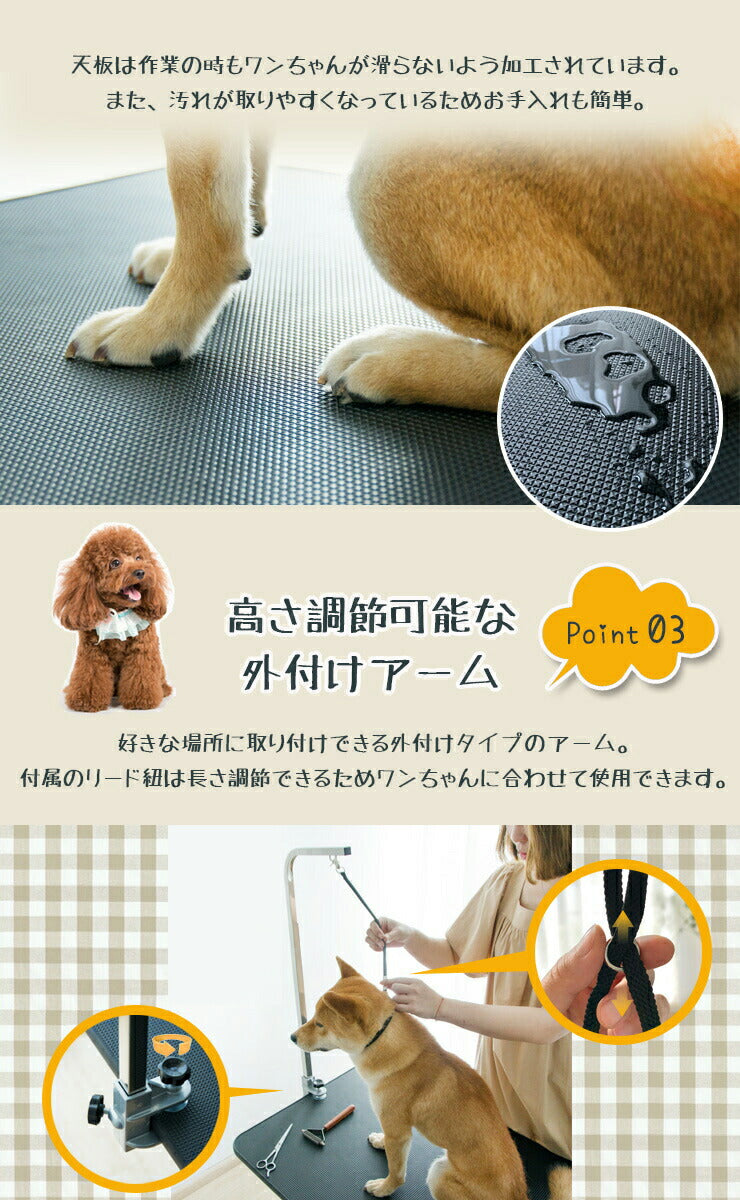 天板は作業の時もワンちゃんが滑らないよう加工されています。
また、汚れが取りやすくなっているためお手入れも簡単。

高さ調節可能な
外付けアーム

Point 03

好きな場所に取り付けできる外付けタイプのアーム。
付属のリード紐は長さ調節できるためワンちゃんに合わせて使用できます。