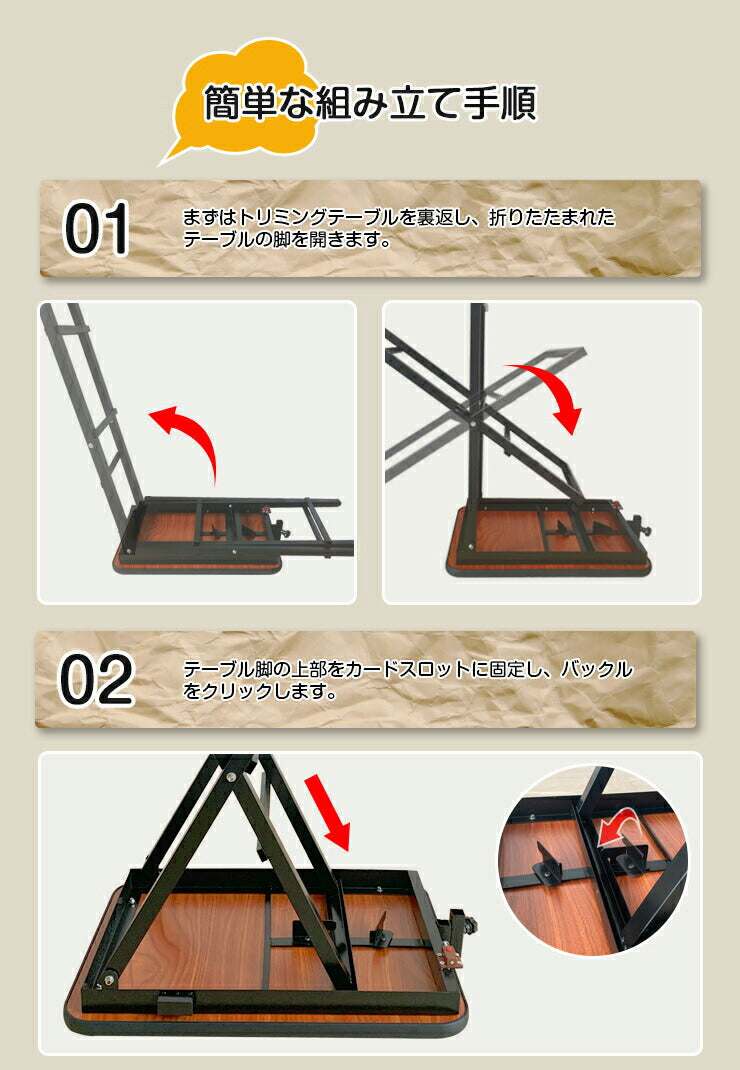 簡単な組み立て手順

01 まずはトリミングテーブルを裏返し、折りたたまれたテーブルの脚を開きます。

02 テーブル脚の上部をカードスロットに固定し、バックルをクリックします。