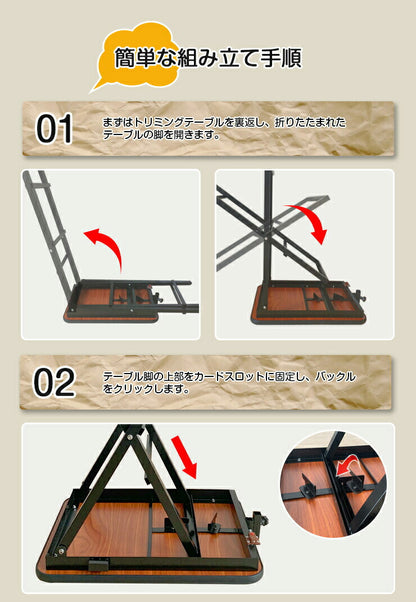 簡単な組み立て手順

01

まずはトリミングテーブルを裏返し、折りたたまれたテーブルの脚を開きます。

02

テーブル脚の上部をカードスロットに固定し、バックルをクリックします。