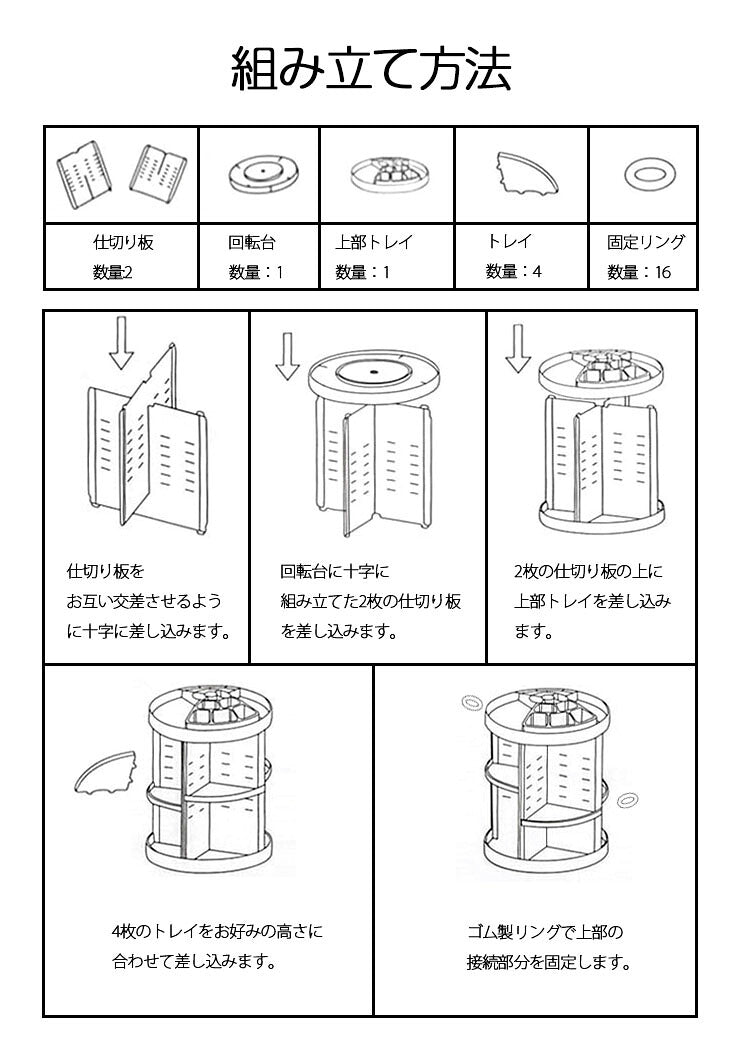 組み立て方法

| 仕切り板 数量2 | 回転台 数量：1 | 上部トレイ 数量：1 | トレイ 数量：4 | 固定リング 数量：16 |
|---|---|---|---|---|

仕切り板をお互い交差させるように十字に差し込みます。

回転台に十字に組み立てた2枚の仕切り板を差し込みます。

2枚の仕切り板の上に上部トレイを差し込みます。

4枚のトレイをお好みの高さに合わせて差し込みます。

ゴム製リングで上部の接続部分を固定します。