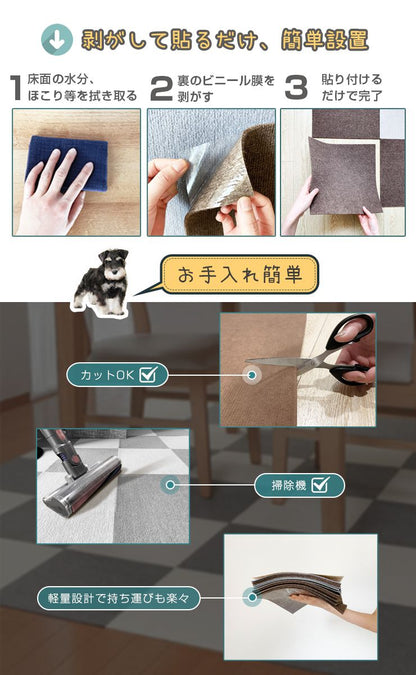 剥がして貼るだけ、簡単設置

1 床面の水分、ほこり等を拭き取る

2 裏のビニール膜を剥がす

3 貼り付けるだけで完了

お手入れ簡単

カットOK

掃除機

軽量設計で持ち運びも楽々